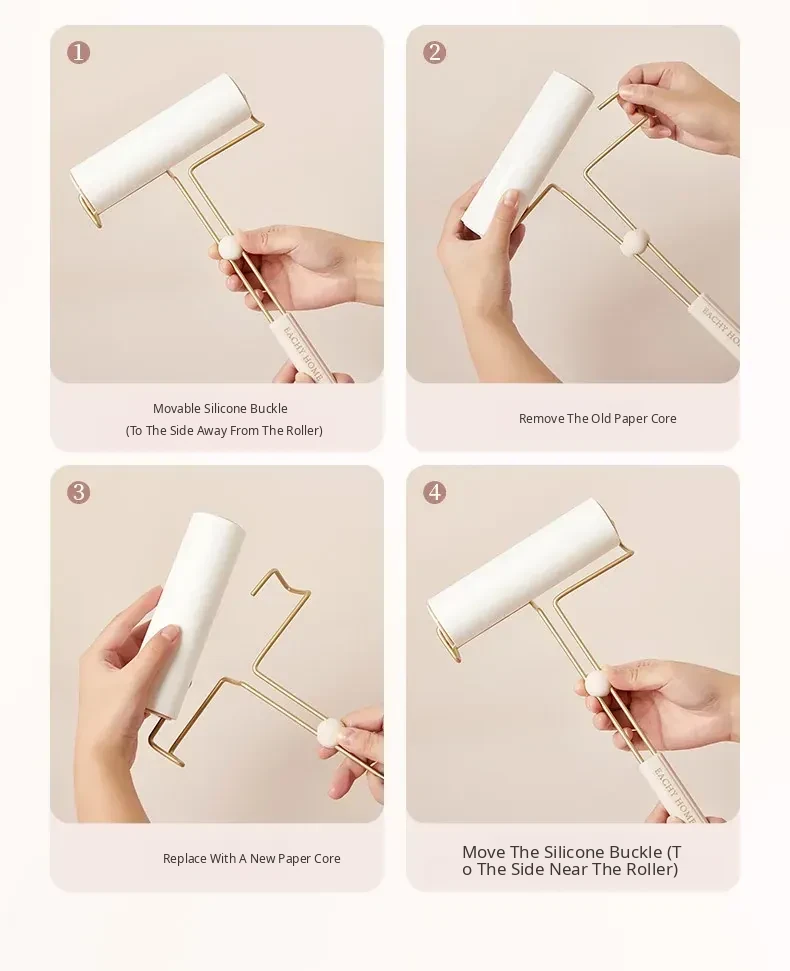 1

EACHY HOME

Movable Silicone Buckle
(To The Side Away From The Roller)

2

EACHY HOME

Remove The Old Paper Core

3

Replace With A New Paper Core

4

EACHY HOME

Move The Silicone Buckle (T
o The Side Near The Roller)