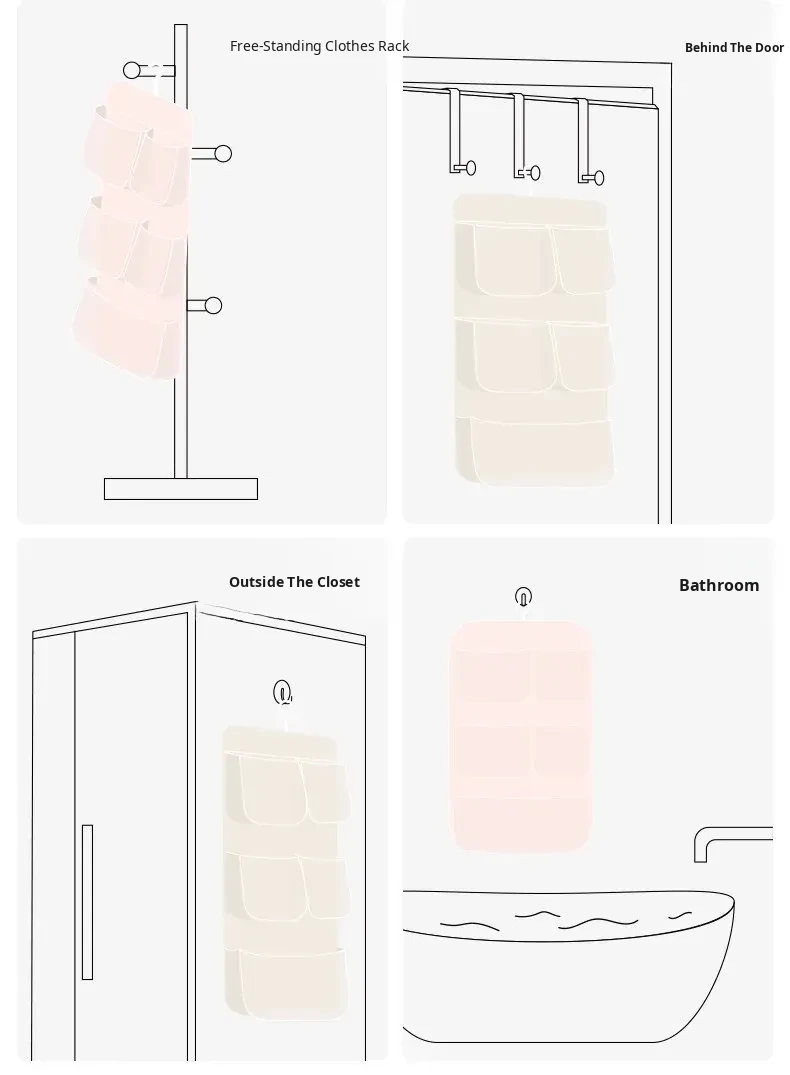 Free-Standing Clothes Rack

Behind The Door

Outside The Closet

Bathroom