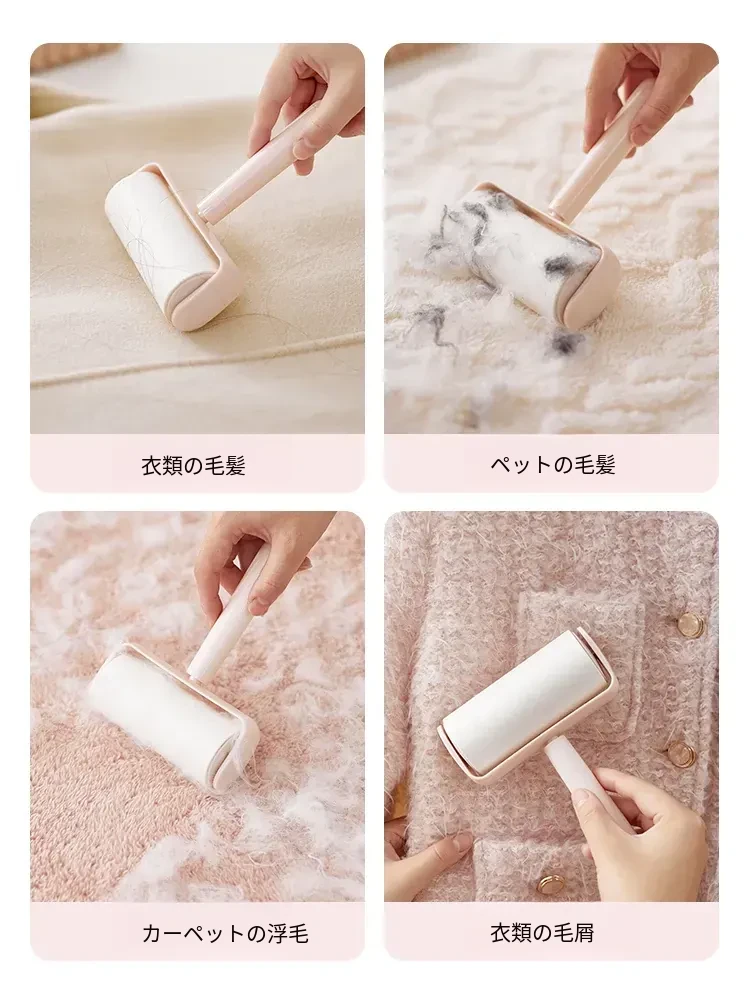 衣類の毛髪

ペットの毛髪

カーペットの浮毛

衣類の毛屑