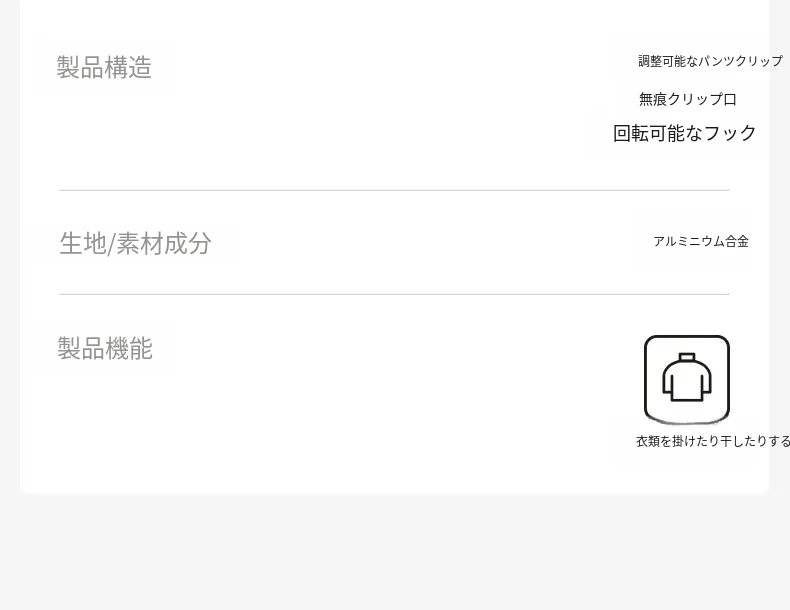 製品構造

調整可能なパンツクリップ

無痕クリップ口

回転可能なフック

生地/素材成分

アルミニウム合金

製品機能

衣類を掛けたり干したりする