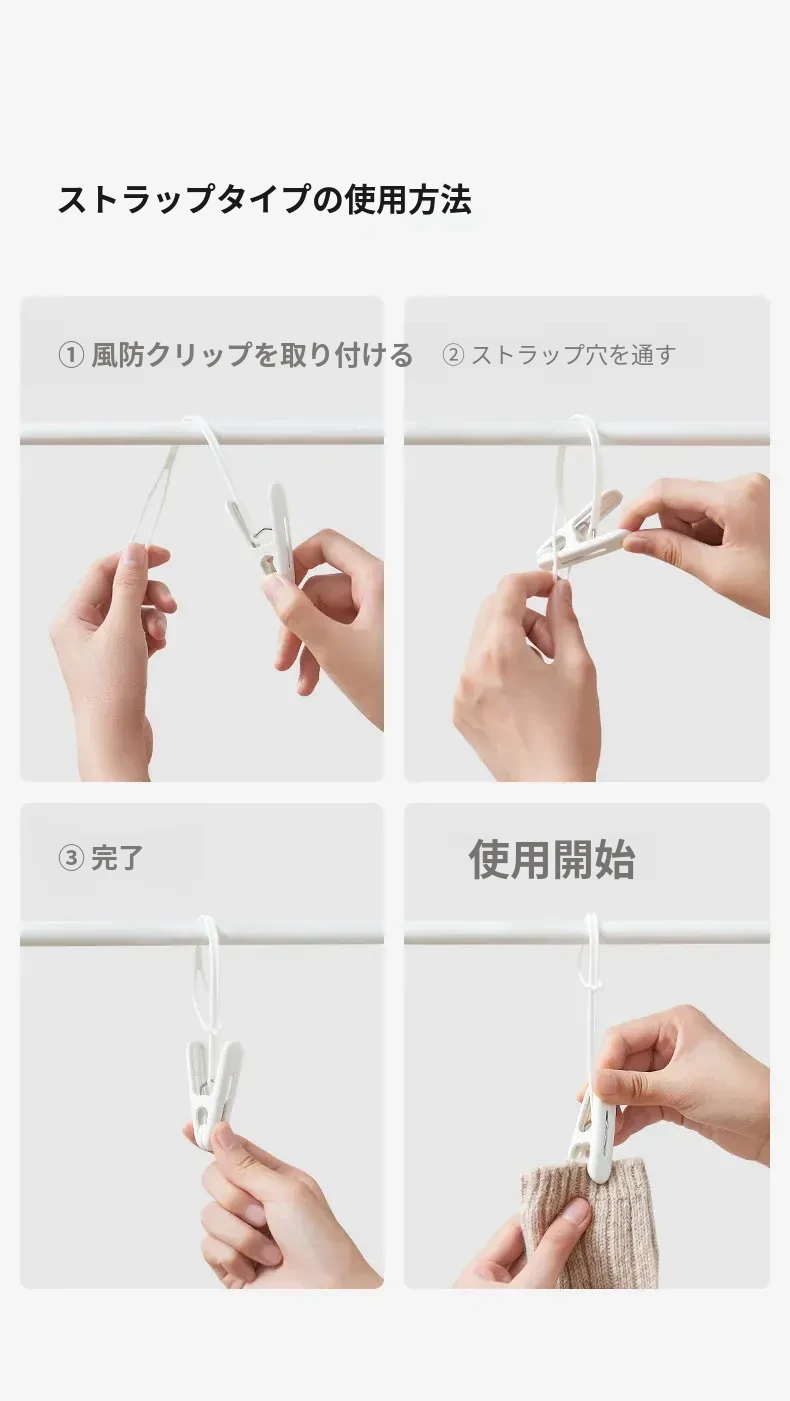 ストラップタイプの使用方法

① 風防クリップを取り付ける

② ストラップ穴を通す

③ 完了

使用開始