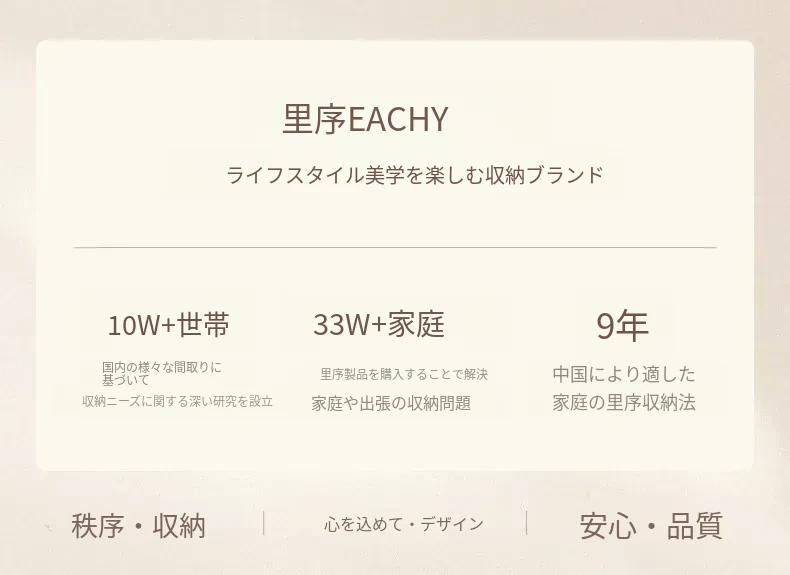 里序EACHY

ライフスタイル美学を楽しむ収納ブランド

10W+世帯

国内の様々な間取りに基づいて

収納ニーズに関する深い研究を設立

33W+家庭

里序製品を購入することで解決

家庭や出張の収納問題

9年

中国により適した

家庭の里序収納法

秩序・収納

心を込めて・デザイン

安心・品質