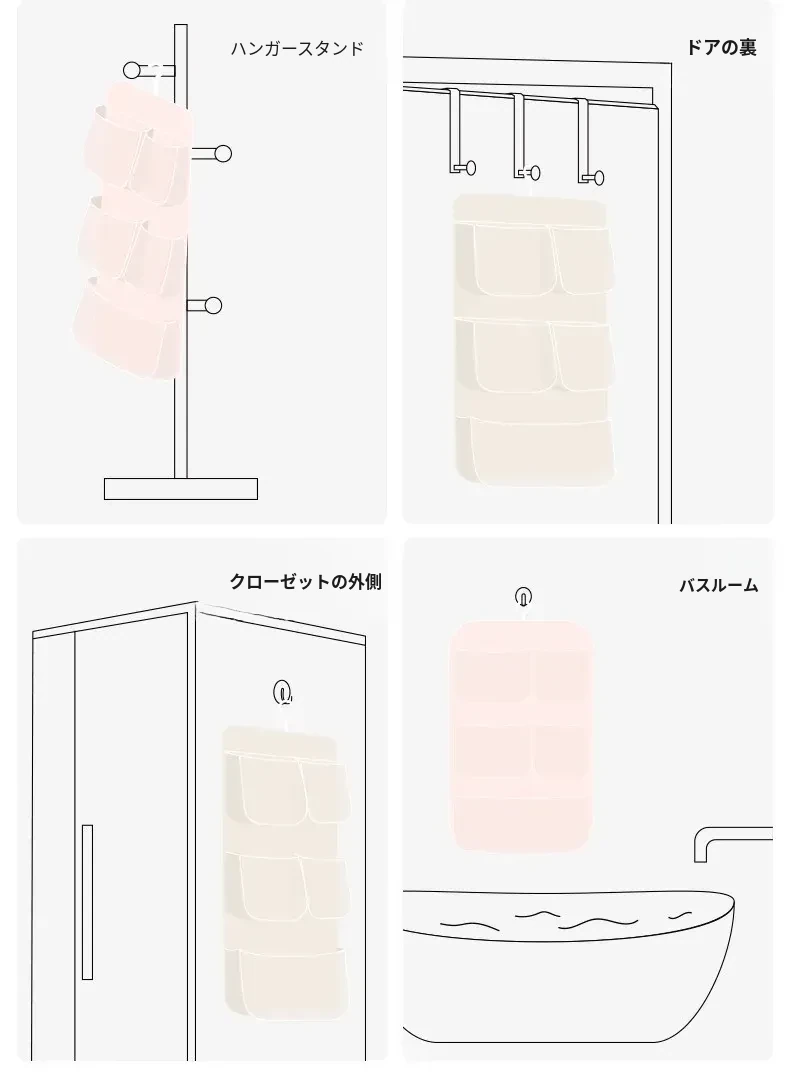 ハンガースタンド

ドアの裏

クローゼットの外側

バスルーム